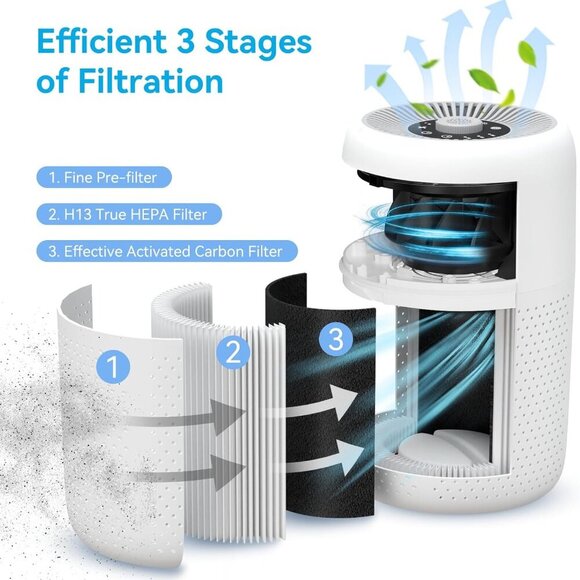 Efficient 3 Stages of Filtration

1. Fine Pre-filter

2. H13 True HEPA Filter

3. Effective Activated Carbon Filter

1

2

3